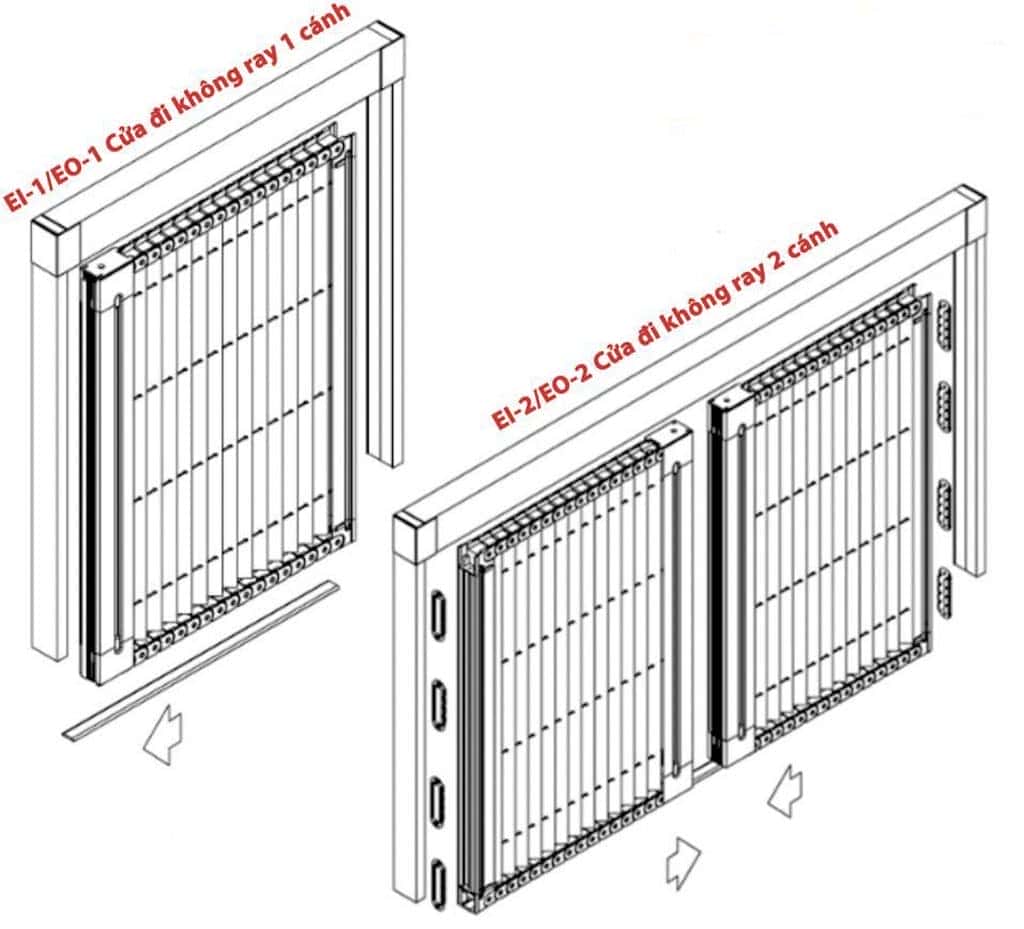 EI-1/EO-1 Cửa đi không ray 1 cánh

EI-2/EO-2 Cửa đi không ray 2 cánh