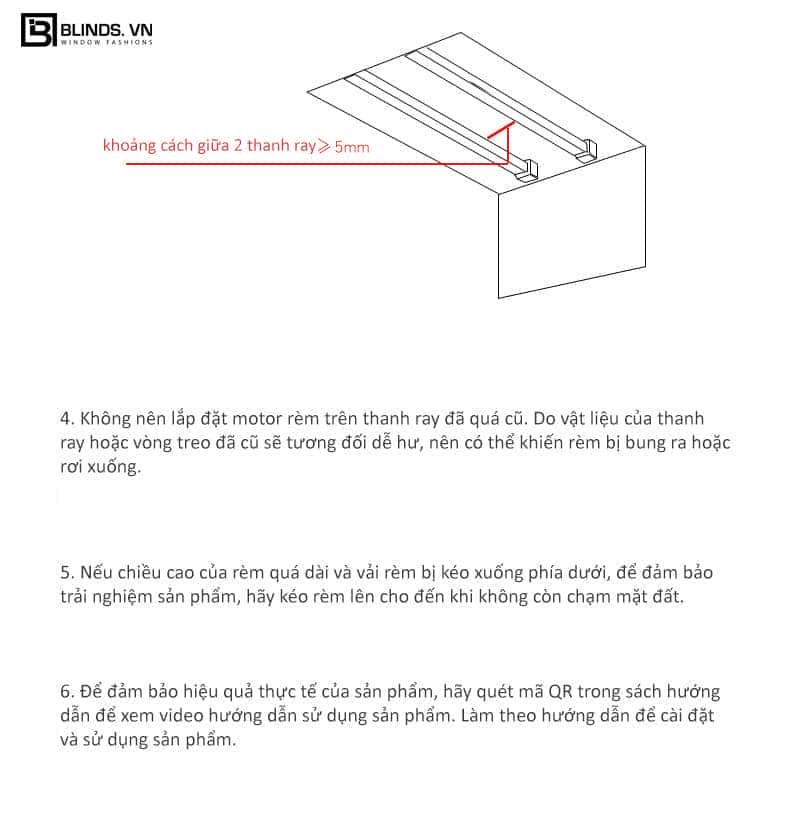 BLINDS. VN
WINDOW FASHIONS

khoảng cách giữa 2 thanh ray $\geqslant$ 5mm

4. Không nên lắp đặt motor rèm trên thanh ray đã quá cũ. Do vật liệu của thanh ray hoặc vòng treo đã cũ sẽ tương đối dễ hư, nên có thể khiến rèm bị bung ra hoặc rơi xuống.

5. Nếu chiều cao của rèm quá dài và vải rèm bị kéo xuống phía dưới, để đảm bảo trải nghiệm sản phẩm, hãy kéo rèm lên cho đến khi không còn chạm mặt đất.

6. Để đảm bảo hiệu quả thực tế của sản phẩm, hãy quét mã QR trong sách hướng dẫn để xem video hướng dẫn sử dụng sản phẩm. Làm theo hướng dẫn để cài đặt và sử dụng sản phẩm.